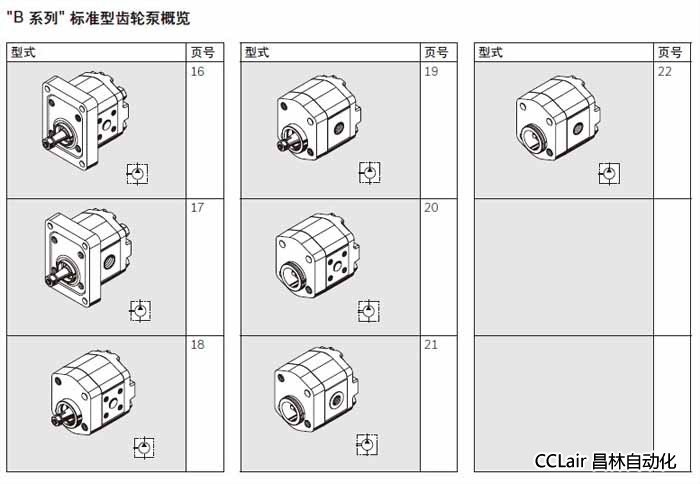 "B 系列" 标准型齿轮泵概览

| 型式 | 页号 |
|---|---|
|  | 16 |
|  | 17 |
|  | 18 |

| 型式 | 页号 |
|---|---|
|  | 19 |
|  | 20 |
|  | 21 |

| 型式 | 页号 |
|---|---|
|  | 22 |
|  |  |
|  |  |

CCLair 昌林自动化