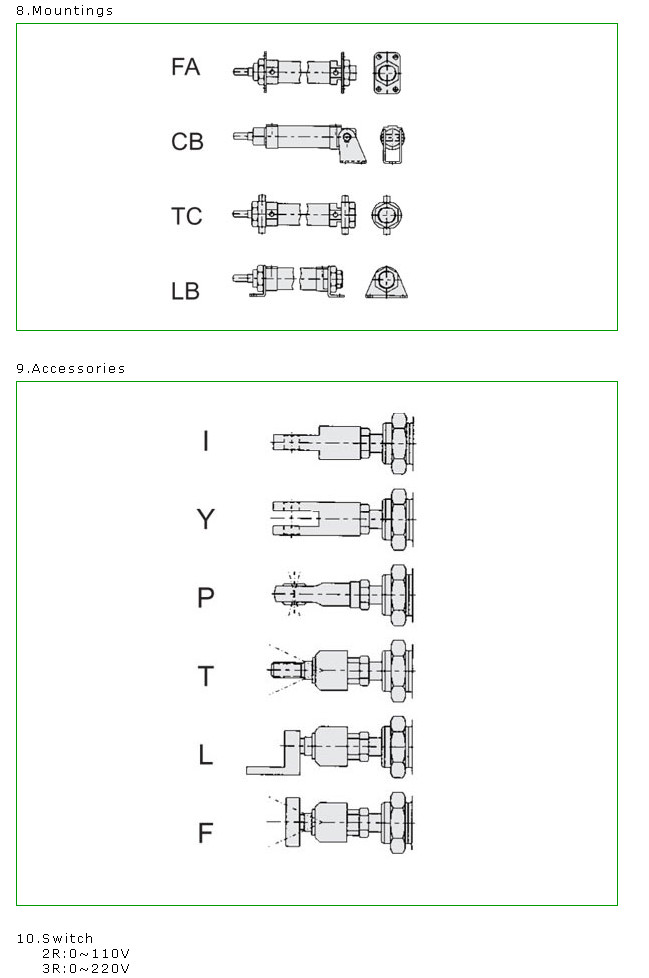 8.Mountings

FA

CB

TC

LB

9.Accessories

I

Y

P

T

L

F

10.Switch
2R:0~110V
3R:0~220V