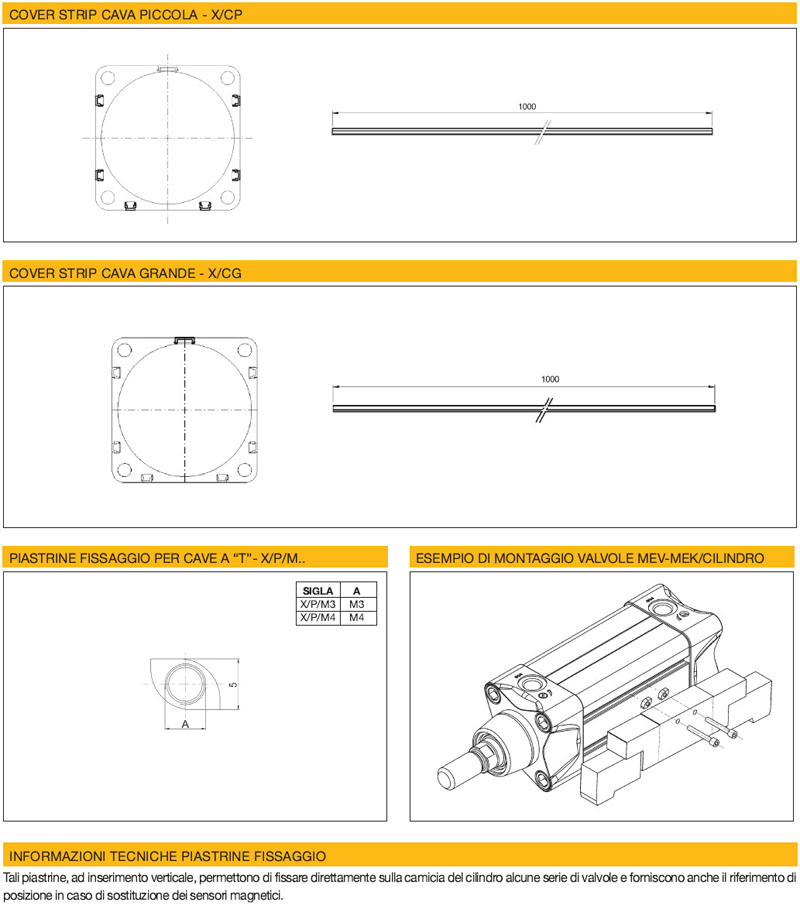 COVER STRIP CAVA PICCOLA - X/CP

1000

COVER STRIP CAVA GRANDE - X/CG

1000

PIASTRINE FISSAGGIO PER CAVE A "T"- X/P/M..

| SIGLA | A |
|---|---|
| X/P/M3 | M3 |
| X/P/M4 | M4 |

5

A

ESEMPIO DI MONTAGGIO VALVOLE MEV-MEK/CILINDRO

INFORMAZIONI TECNICHE PIASTRINE FISSAGGIO

Tali piastrine, ad inserimento verticale, permettono di fissare direttamente sulla camicia del cilindro alcune serie di valvole e forniscono anche il riferimento di posizione in caso di sostituzione dei sensori magnetici.