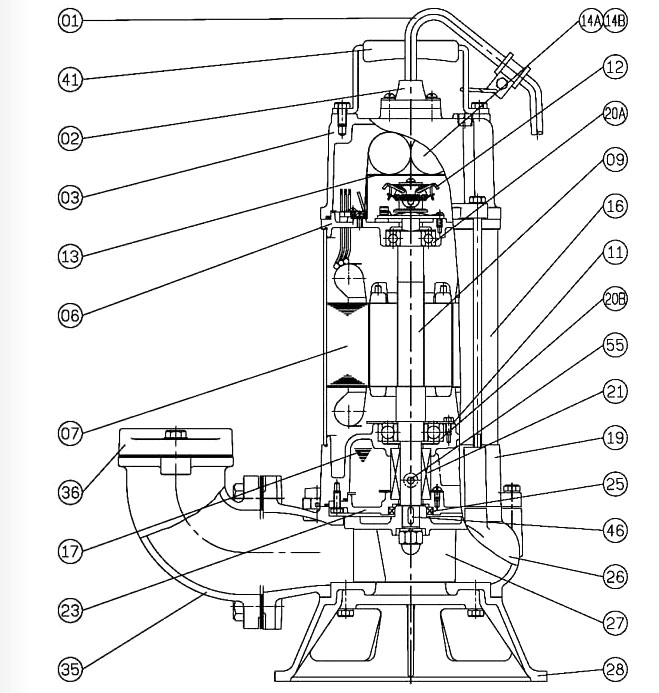 01
41
02
03
13
06
07
36
17
23
35
14A 14B
12
20A
09
16
11
20B
55
21
19
25
46
26
27
28