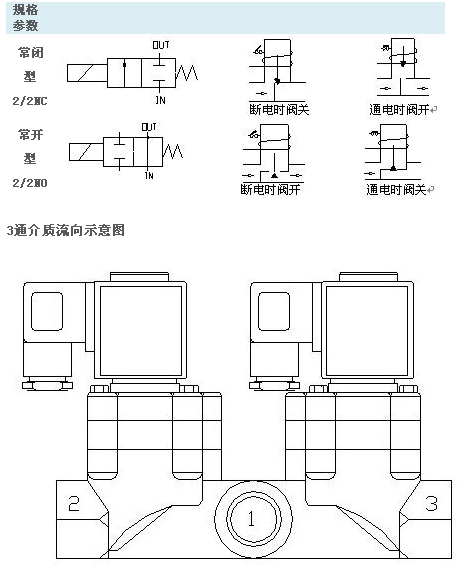 规格
参数

常闭
型
2/2NC

OUT
IN

断电时阀关

通电时阀开

常开
型
2/2NO

OUT
IN

断电时阀开

通电时阀关

3通介质流向示意图

2

1

3