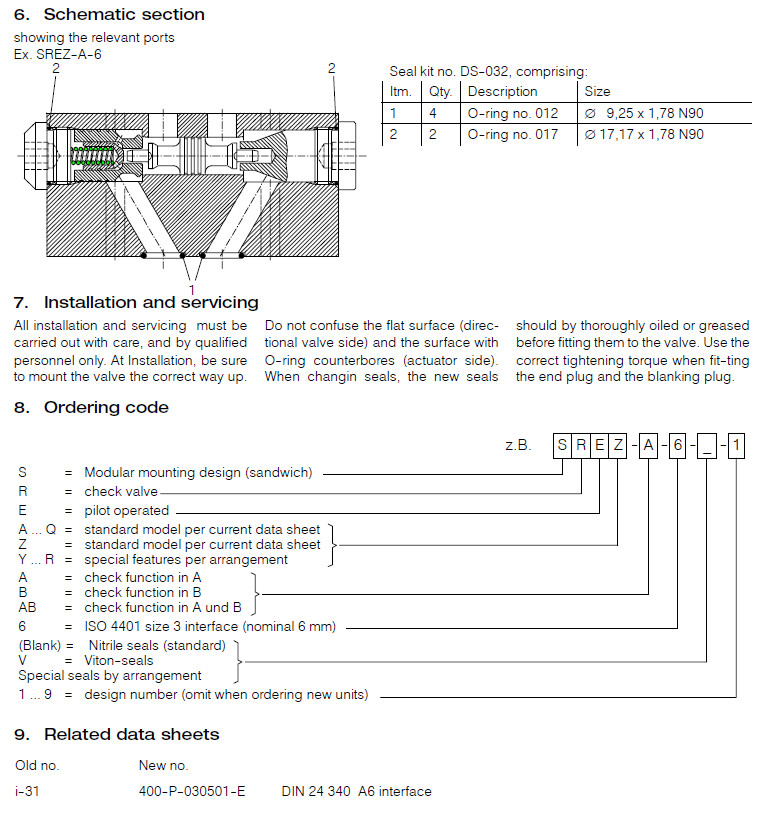 6. Schematic section

showing the relevant ports
Ex. SREZ-A-6

2

2

1

Seal kit no. DS-032, comprising:

| Itm. | Qty. | Description | Size |
|---|---|---|---|
| 1 | 4 | O-ring no. 012 | ∅ 9,25 x 1,78 N90 |
| 2 | 2 | O-ring no. 017 | ∅ 17,17 x 1,78 N90 |

7. Installation and servicing

All installation and servicing must be carried out with care, and by qualified personnel only. At Installation, be sure to mount the valve the correct way up.

Do not confuse the flat surface (directional valve side) and the surface with O-ring counterbores (actuator side). When changin seals, the new seals

should by thoroughly oiled or greased before fitting them to the valve. Use the correct tightening torque when fit-ting the end plug and the blanking plug.

8. Ordering code

z.B. S R E Z - A - 6 - _ - 1

S = Modular mounting design (sandwich)
R = check valve
E = pilot operated
A ... Q = standard model per current data sheet
Z = standard model per current data sheet
Y ... R = special features per arrangement
A = check function in A
B = check function in B
AB = check function in A und B
6 = ISO 4401 size 3 interface (nominal 6 mm)
(Blank) = Nitrile seals (standard)
V = Viton-seals
Special seals by arrangement
1 ... 9 = design number (omit when ordering new units)

9. Related data sheets

Old no. New no.

i-31 400-P-030501-E DIN 24 340 A6 interface