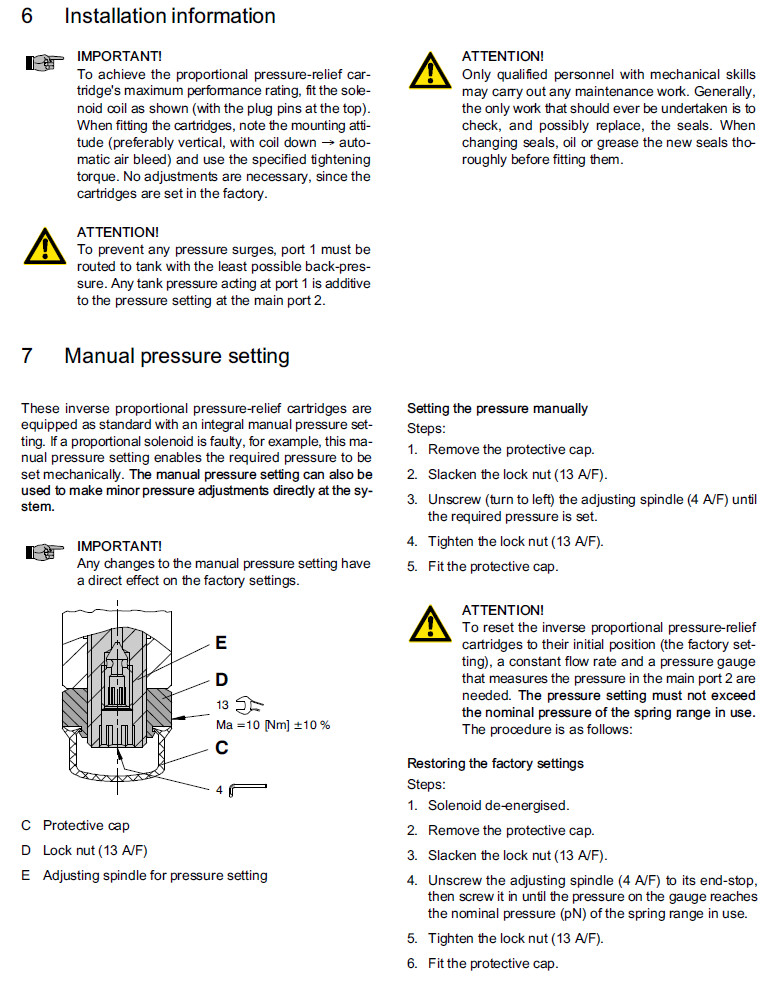 6 Installation information

IMPORTANT!
To achieve the proportional pressure-relief cartridge's maximum performance rating, fit the solenoid coil as shown (with the plug pins at the top). When fitting the cartridges, note the mounting attitude (preferably vertical, with coil down → automatic air bleed) and use the specified tightening torque. No adjustments are necessary, since the cartridges are set in the factory.

ATTENTION!
To prevent any pressure surges, port 1 must be routed to tank with the least possible back-pressure. Any tank pressure acting at port 1 is additive to the pressure setting at the main port 2.

ATTENTION!
Only qualified personnel with mechanical skills may carry out any maintenance work. Generally, the only work that should ever be undertaken is to check, and possibly replace, the seals. When changing seals, oil or grease the new seals thoroughly before fitting them.

7 Manual pressure setting

These inverse proportional pressure-relief cartridges are equipped as standard with an integral manual pressure setting. If a proportional solenoid is faulty, for example, this manual pressure setting enables the required pressure to be set mechanically. The manual pressure setting can also be used to make minor pressure adjustments directly at the system.

IMPORTANT!
Any changes to the manual pressure setting have a direct effect on the factory settings.

E
D
13
Ma =10 [Nm] ±10 %
C
4

C Protective cap
D Lock nut (13 A/F)
E Adjusting spindle for pressure setting

Setting the pressure manually
Steps:
1. Remove the protective cap.
2. Slacken the lock nut (13 A/F).
3. Unscrew (turn to left) the adjusting spindle (4 A/F) until the required pressure is set.
4. Tighten the lock nut (13 A/F).
5. Fit the protective cap.

ATTENTION!
To reset the inverse proportional pressure-relief cartridges to their initial position (the factory setting), a constant flow rate and a pressure gauge that measures the pressure in the main port 2 are needed. The pressure setting must not exceed the nominal pressure of the spring range in use. The procedure is as follows:

Restoring the factory settings
Steps:
1. Solenoid de-energised.
2. Remove the protective cap.
3. Slacken the lock nut (13 A/F).
4. Unscrew the adjusting spindle (4 A/F) to its end-stop, then screw it in until the pressure on the gauge reaches the nominal pressure (pN) of the spring range in use.
5. Tighten the lock nut (13 A/F).
6. Fit the protective cap.