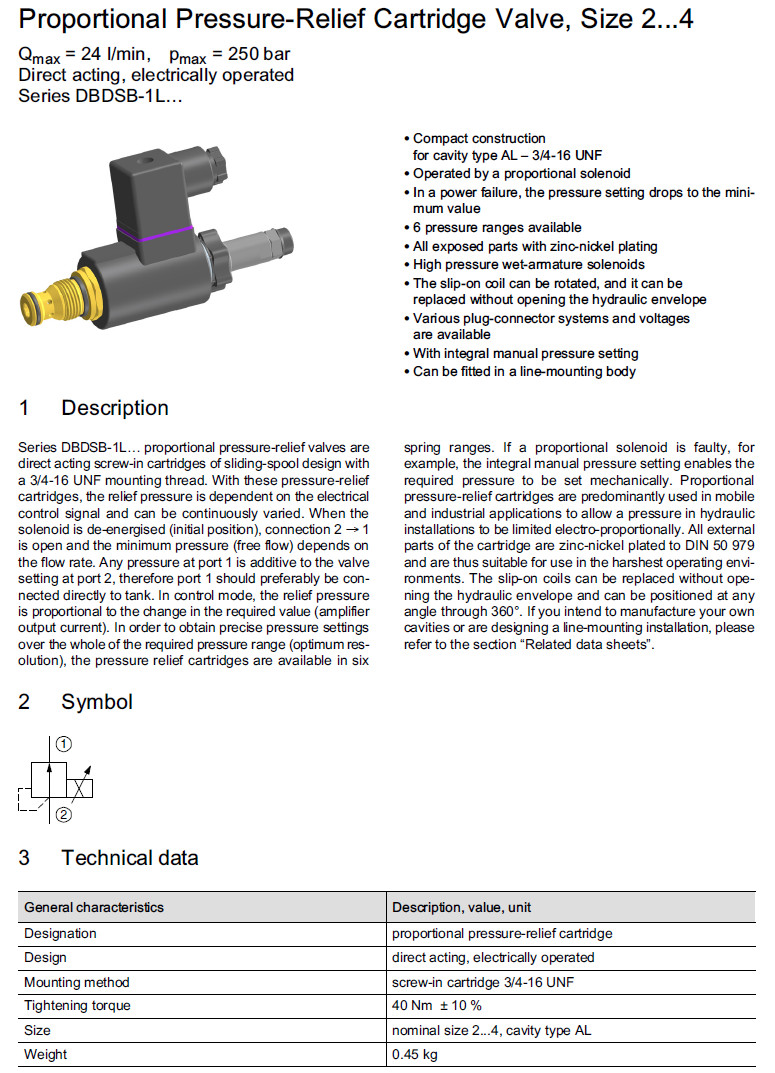 Proportional Pressure-Relief Cartridge Valve, Size 2...4

$Q_{max}$ = 24 l/min, $p_{max}$ = 250 bar
Direct acting, electrically operated
Series DBDSB-1L...

• Compact construction for cavity type AL – 3/4-16 UNF
• Operated by a proportional solenoid
• In a power failure, the pressure setting drops to the minimum value
• 6 pressure ranges available
• All exposed parts with zinc-nickel plating
• High pressure wet-armature solenoids
• The slip-on coil can be rotated, and it can be replaced without opening the hydraulic envelope
• Various plug-connector systems and voltages are available
• With integral manual pressure setting
• Can be fitted in a line-mounting body

1 Description

Series DBDSB-1L... proportional pressure-relief valves are direct acting screw-in cartridges of sliding-spool design with a 3/4-16 UNF mounting thread. With these pressure-relief cartridges, the relief pressure is dependent on the electrical control signal and can be continuously varied. When the solenoid is de-energised (initial position), connection 2 → 1 is open and the minimum pressure (free flow) depends on the flow rate. Any pressure at port 1 is additive to the valve setting at port 2, therefore port 1 should preferably be connected directly to tank. In control mode, the relief pressure is proportional to the change in the required value (amplifier output current). In order to obtain precise pressure settings over the whole of the required pressure range (optimum resolution), the pressure relief cartridges are available in six spring ranges. If a proportional solenoid is faulty, for example, the integral manual pressure setting enables the required pressure to be set mechanically. Proportional pressure-relief cartridges are predominantly used in mobile and industrial applications to allow a pressure in hydraulic installations to be limited electro-proportionally. All external parts of the cartridge are zinc-nickel plated to DIN 50 979 and are thus suitable for use in the harshest operating environments. The slip-on coils can be replaced without opening the hydraulic envelope and can be positioned at any angle through 360°. If you intend to manufacture your own cavities or are designing a line-mounting installation, please refer to the section "Related data sheets".

2 Symbol

①
②

3 Technical data

| General characteristics | Description, value, unit |
|---|---|
| Designation | proportional pressure-relief cartridge |
| Design | direct acting, electrically operated |
| Mounting method | screw-in cartridge 3/4-16 UNF |
| Tightening torque | 40 Nm ± 10 % |
| Size | nominal size 2...4, cavity type AL |
| Weight | 0.45 kg |