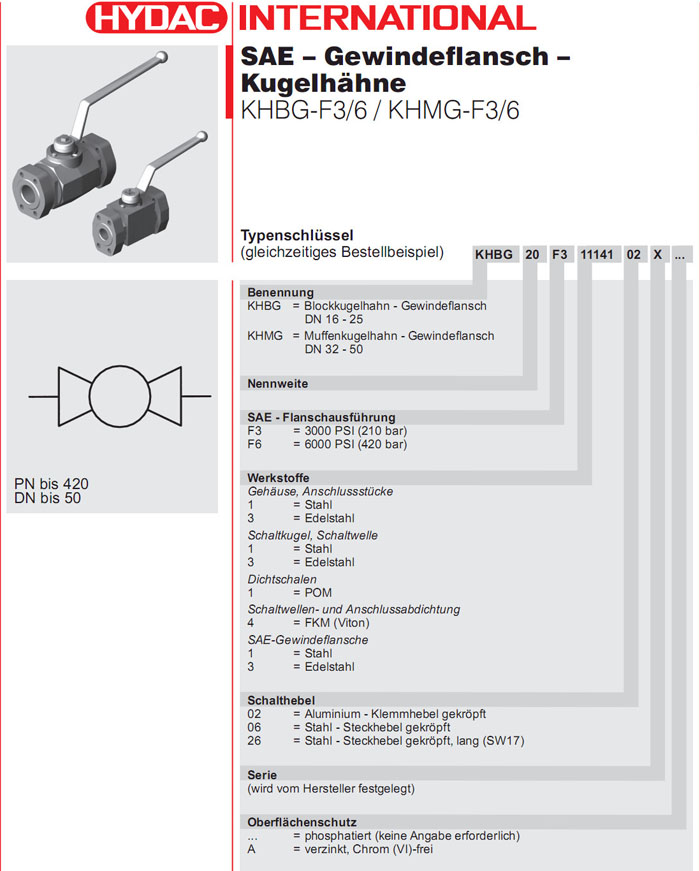 HYDAC INTERNATIONAL

SAE – Gewindeflansch – Kugelhähne
KHBG-F3/6 / KHMG-F3/6

PN bis 420
DN bis 50

Typenschlüssel
(gleichzeitiges Bestellbeispiel)

KHBG 20 F3 11141 02 X ...

Benennung
KHBG = Blockkugelhahn - Gewindeflansch DN 16 - 25
KHMG = Muffenkugelhahn - Gewindeflansch DN 32 - 50

Nennweite

SAE - Flanschausführung
F3 = 3000 PSI (210 bar)
F6 = 6000 PSI (420 bar)

Werkstoffe
Gehäuse, Anschlussstücke
1 = Stahl
3 = Edelstahl
Schaltkugel, Schaltwelle
1 = Stahl
3 = Edelstahl
Dichtschalen
1 = POM
Schaltwellen- und Anschlussabdichtung
4 = FKM (Viton)
SAE-Gewindeflansche
1 = Stahl
3 = Edelstahl

Schalthebel
02 = Aluminium - Klemmhebel gekröpft
06 = Stahl - Steckhebel gekröpft
26 = Stahl - Steckhebel gekröpft, lang (SW17)

Serie
(wird vom Hersteller festgelegt)

Oberflächenschutz
... = phosphatiert (keine Angabe erforderlich)
A = verzinkt, Chrom (VI)-frei