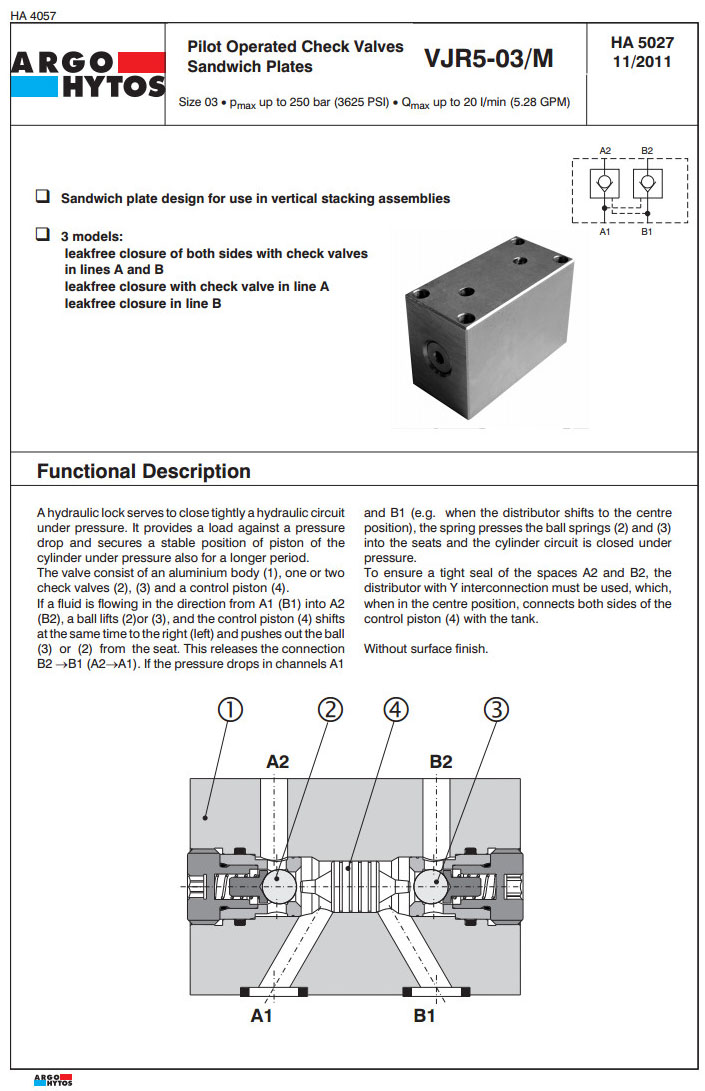 HA 4057

ARGO HYTOS

Pilot Operated Check Valves Sandwich Plates

VJR5-03/M

HA 5027 11/2011

Size 03 • $p_{max}$ up to 250 bar (3625 PSI) • $Q_{max}$ up to 20 l/min (5.28 GPM)

A2 B2
A1 B1

❑ Sandwich plate design for use in vertical stacking assemblies

❑ 3 models:
leakfree closure of both sides with check valves in lines A and B
leakfree closure with check valve in line A
leakfree closure in line B

Functional Description

A hydraulic lock serves to close tightly a hydraulic circuit under pressure. It provides a load against a pressure drop and secures a stable position of piston of the cylinder under pressure also for a longer period.
The valve consist of an aluminium body (1), one or two check valves (2), (3) and a control piston (4).
If a fluid is flowing in the direction from A1 (B1) into A2 (B2), a ball lifts (2)or (3), and the control piston (4) shifts at the same time to the right (left) and pushes out the ball (3) or (2) from the seat. This releases the connection B2 →B1 (A2→A1). If the pressure drops in channels A1 and B1 (e.g. when the distributor shifts to the centre position), the spring presses the ball springs (2) and (3) into the seats and the cylinder circuit is closed under pressure.
To ensure a tight seal of the spaces A2 and B2, the distributor with Y interconnection must be used, which, when in the centre position, connects both sides of the control piston (4) with the tank.

Without surface finish.

①
②
④
③
A2
B2
A1
B1

ARGO HYTOS