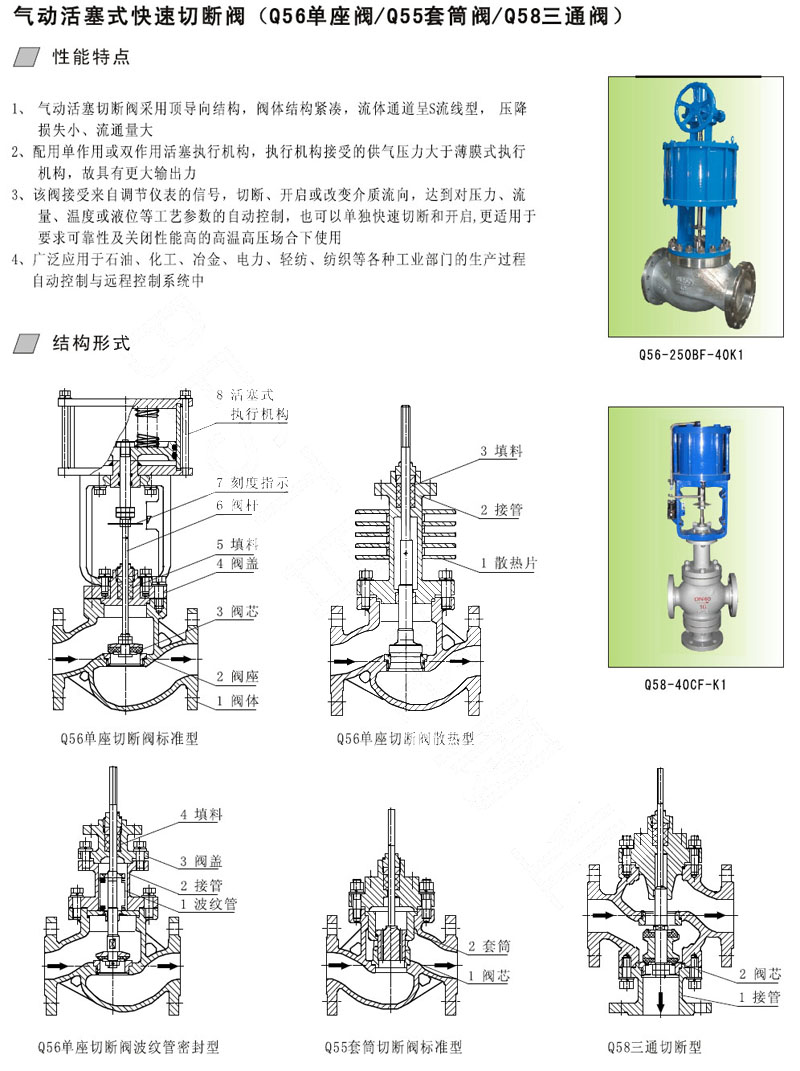 气动活塞式快速切断阀（Q56单座阀/Q55套筒阀/Q58三通阀）

性能特点

1、 气动活塞切断阀采用顶导向结构，阀体结构紧凑，流体通道呈S流线型， 压降损失小、流通量大

2、配用单作用或双作用活塞执行机构，执行机构接受的供气压力大于薄膜式执行机构，故具有更大输出力

3、该阀接受来自调节仪表的信号，切断、开启或改变介质流向，达到对压力、流量、温度或液位等工艺参数的自动控制，也可以单独快速切断和开启,更适用于要求可靠性及关闭性能高的高温高压场合下使用

4、广泛应用于石油、化工、冶金、电力、轻纺、纺织等各种工业部门的生产过程自动控制与远程控制系统中

Q56-250BF-40K1

结构形式

8 活塞式执行机构
7 刻度指示
6 阀杆
5 填料
4 阀盖
3 阀芯
2 阀座
1 阀体

Q56单座切断阀标准型

3 填料
2 接管
1 散热片

Q56单座切断阀散热型

Q58-40CF-K1

4 填料
3 阀盖
2 接管
1 波纹管

Q56单座切断阀波纹管密封型

2 套筒
1 阀芯

Q55套筒切断阀标准型

2 阀芯
1 接管

Q58三通切断型