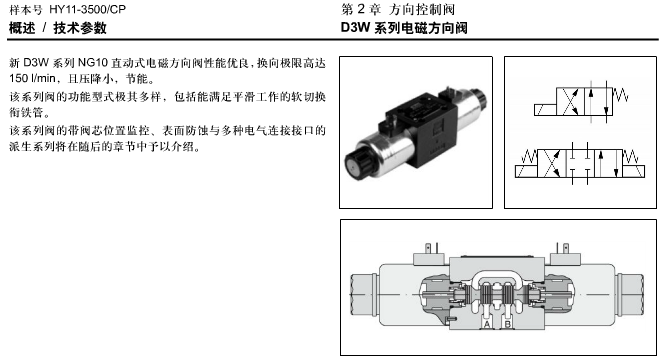 样本号 HY11-3500/CP
概述 / 技术参数

第 2 章 方向控制阀
D3W 系列电磁方向阀

新 D3W 系列 NG10 直动式电磁方向阀性能优良，换向极限高达 150 l/min，且压降小，节能。
该系列阀的功能型式极其多样，包括能满足平滑工作的软切换衔铁管。
该系列阀的带阀芯位置监控、表面防蚀与多种电气连接接口的派生系列将在随后的章节中予以介绍。

A B